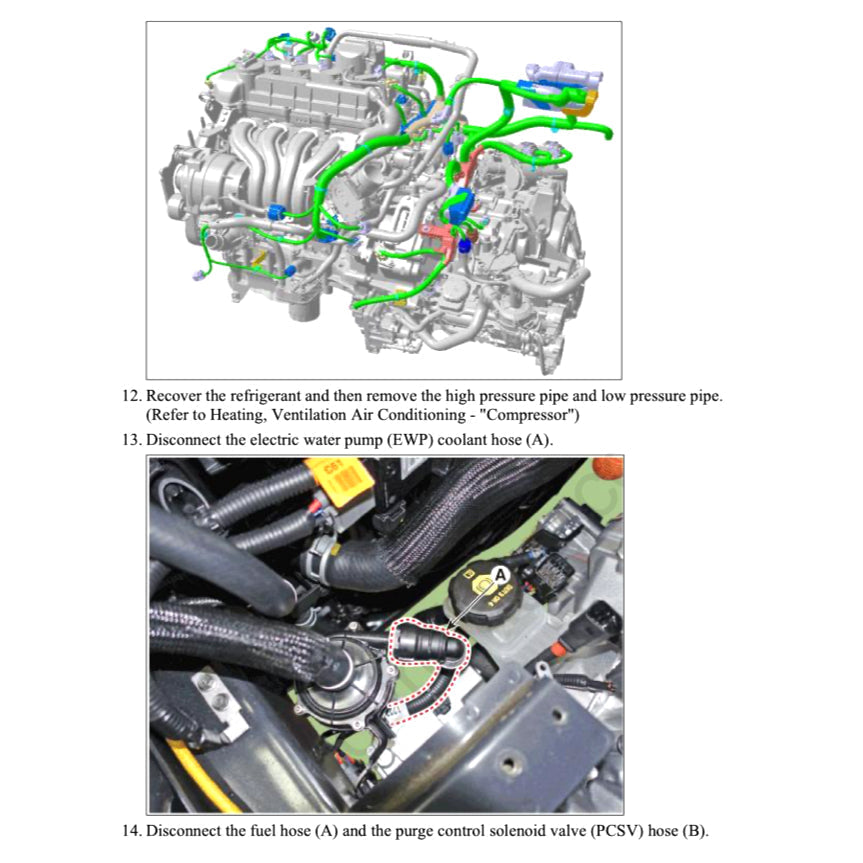 12. Recover the refrigerant and then remove the high pressure pipe and low pressure pipe. (Refer to Heating, Ventilation Air Conditioning - "Compressor")

13. Disconnect the electric water pump (EWP) coolant hose (A).

A

14. Disconnect the fuel hose (A) and the purge control solenoid valve (PCSV) hose (B).