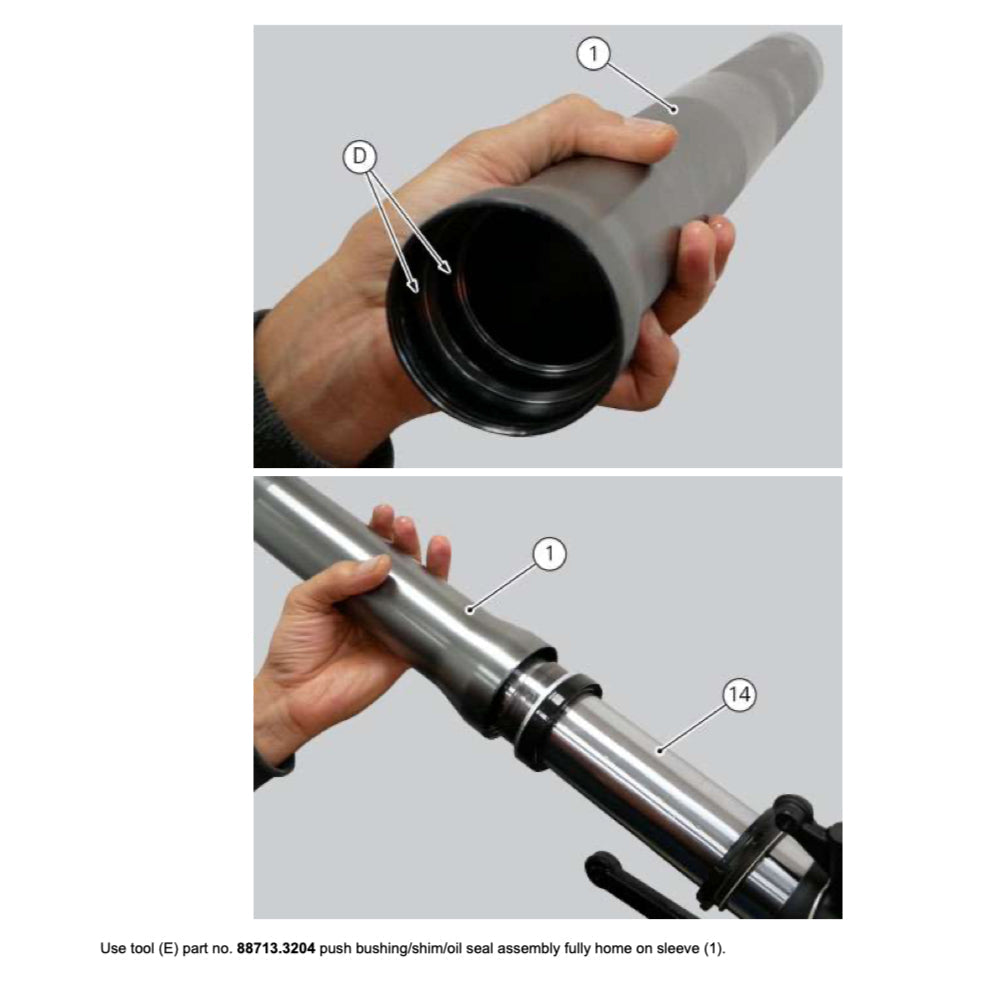 1

D

1

14

Use tool (E) part no. 88713.3204 push bushing/shim/oil seal assembly fully home on sleeve (1).